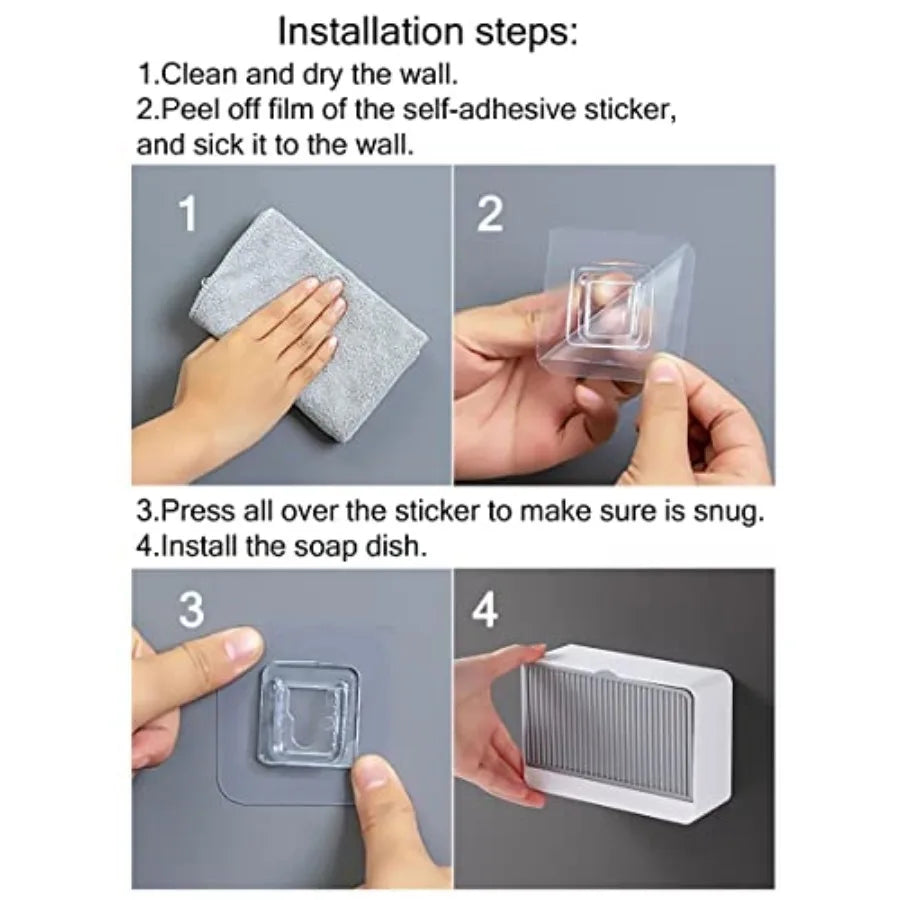 Installation steps:

1.Clean and dry the wall.
2.Peel off film of the self-adhesive sticker, and sick it to the wall.

1

2

3.Press all over the sticker to make sure is snug.
4.Install the soap dish.

3

4